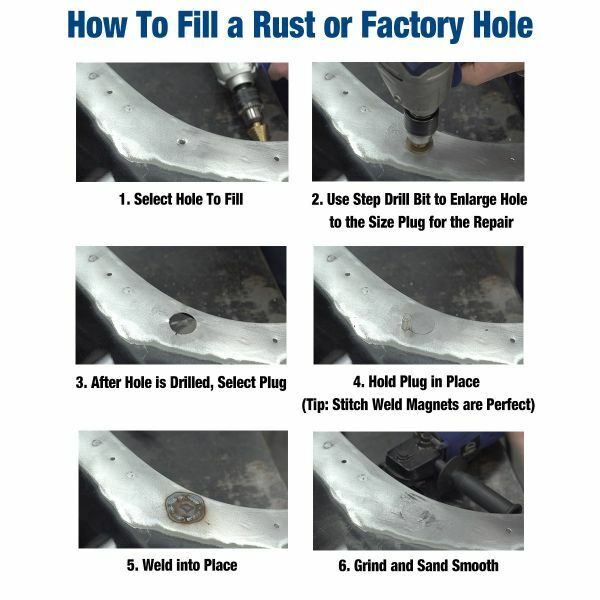 How To Fill a Rust or Factory Hole

1. Select Hole To Fill

2. Use Step Drill Bit to Enlarge Hole to the Size Plug for the Repair

3. After Hole is Drilled, Select Plug

4. Hold Plug in Place (Tip: Stitch Weld Magnets are Perfect)

5. Weld into Place

6. Grind and Sand Smooth